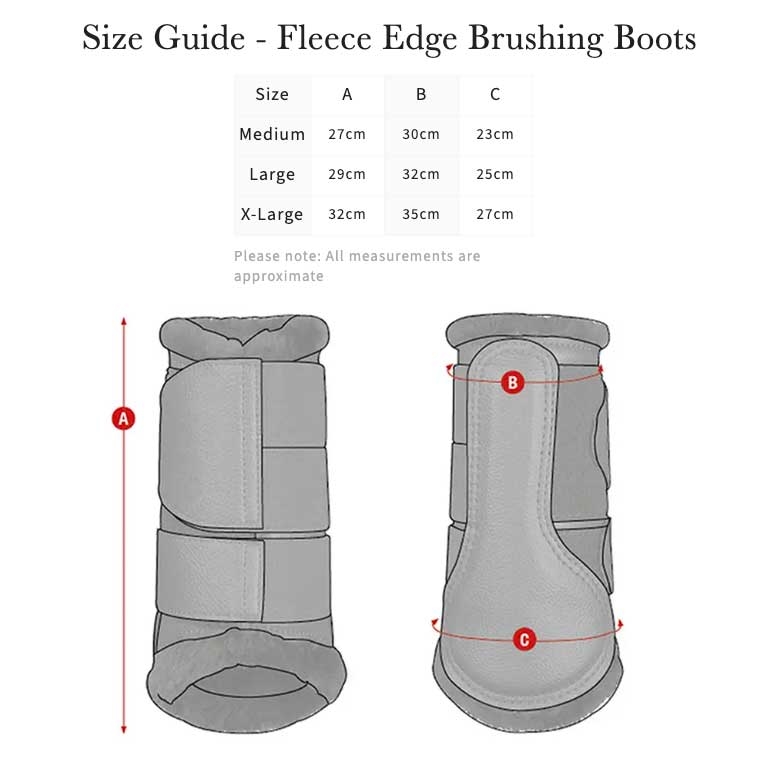 Size Guide - Fleece Edge Brushing Boots

| Size | A | B | C |
|---|---|---|---|
| Medium | 27cm | 30cm | 23cm |
| Large | 29cm | 32cm | 25cm |
| X-Large | 32cm | 35cm | 27cm |

Please note: All measurements are approximate

A

B

C